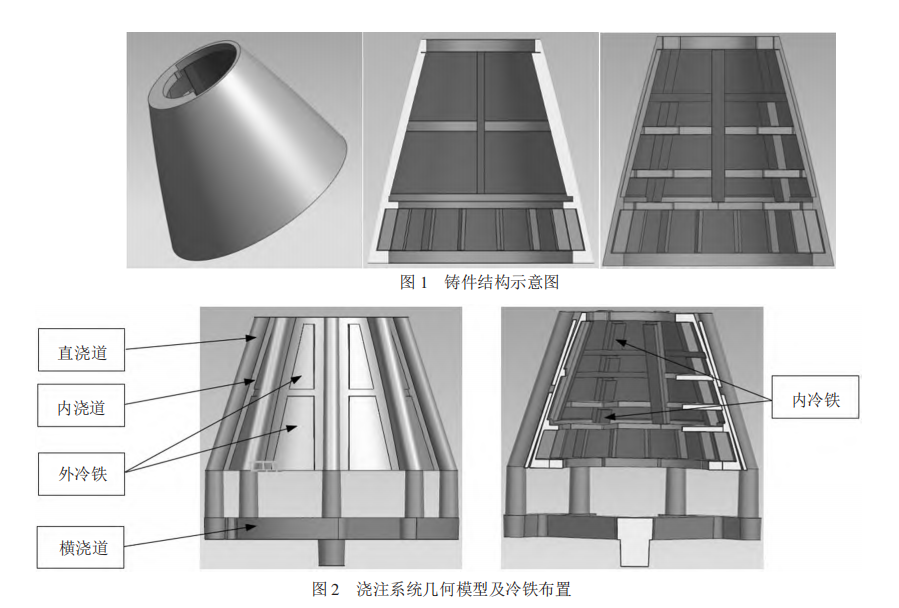 图 1 铸件结构示意图

直浇道

内浇道

外冷铁

横浇道

内冷铁

图 2 浇注系统几何模型及冷铁布置